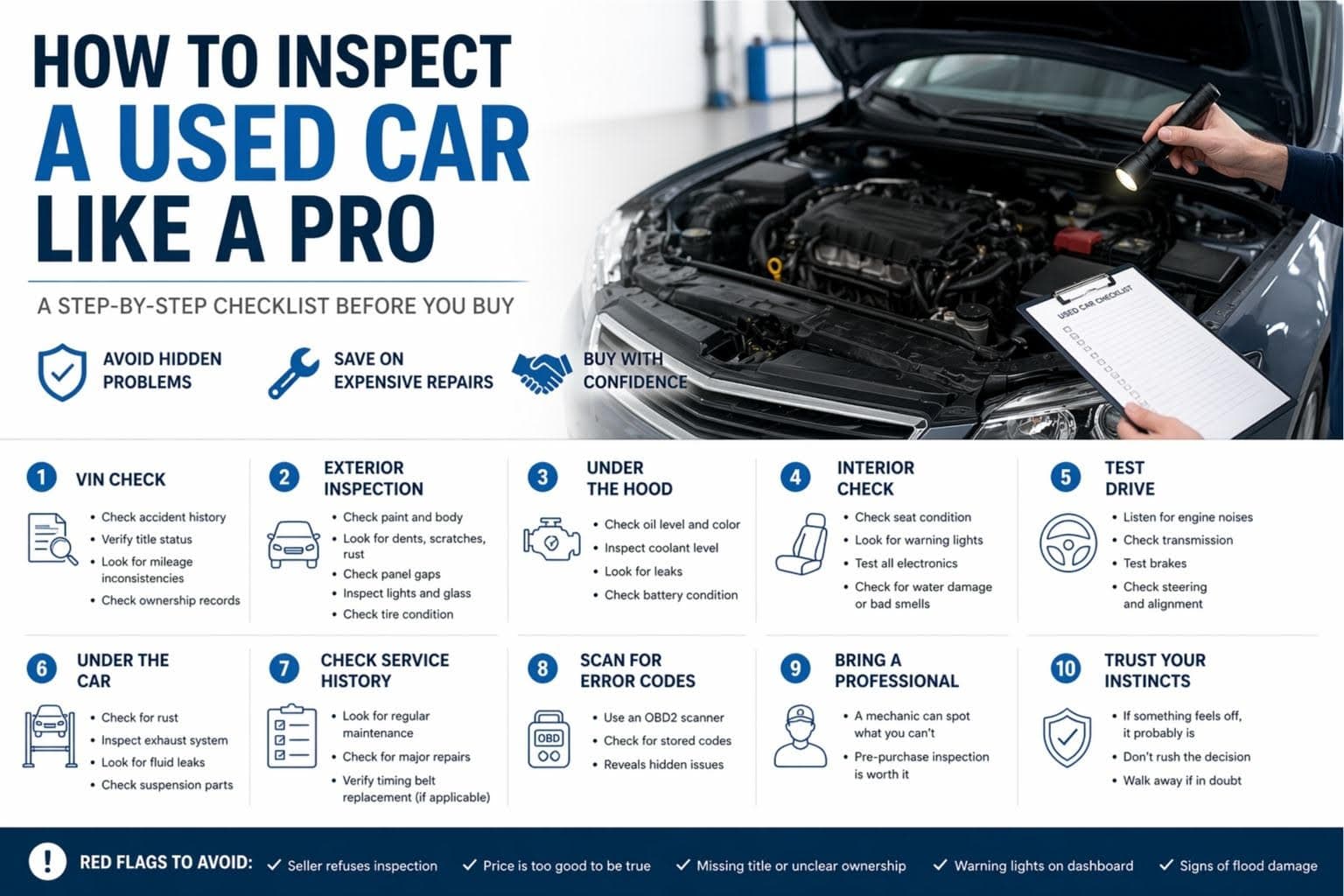 HOW TO INSPECT A USED CAR LIKE A PRO

A STEP-BY-STEP CHECKLIST BEFORE YOU BUY

AVOID HIDDEN PROBLEMS

SAVE ON EXPENSIVE REPAIRS

BUY WITH CONFIDENCE

USED CAR CHECKLIST

1 VIN CHECK
• Check accident history
• Verify title status
• Look for mileage inconsistencies
• Check ownership records

2 EXTERIOR INSPECTION
• Check paint and body
• Look for dents, scratches, rust
• Check panel gaps
• Inspect lights and glass
• Check tire condition

3 UNDER THE HOOD
• Check oil level and color
• Inspect coolant level
• Look for leaks
• Check battery condition

4 INTERIOR CHECK
• Check seat condition
• Look for warning lights
• Test all electronics
• Check for water damage or bad smells

5 TEST DRIVE
• Listen for engine noises
• Check transmission
• Test brakes
• Check steering and alignment

6 UNDER THE CAR
• Check for rust
• Inspect exhaust system
• Look for fluid leaks
• Check suspension parts

7 CHECK SERVICE HISTORY
• Look for regular maintenance
• Check for major repairs
• Verify timing belt replacement (if applicable)

8 SCAN FOR ERROR CODES
OBD
• Use an OBD2 scanner
• Check for stored codes
• Reveals hidden issues

9 BRING A PROFESSIONAL
• A mechanic can spot what you can't
• Pre-purchase inspection is worth it

10 TRUST YOUR INSTINCTS
• If something feels off, it probably is
• Don't rush the decision
• Walk away if in doubt

! RED FLAGS TO AVOID: ✓ Seller refuses inspection ✓ Price is too good to be true ✓ Missing title or unclear ownership ✓ Warning lights on dashboard ✓ Signs of flood damage